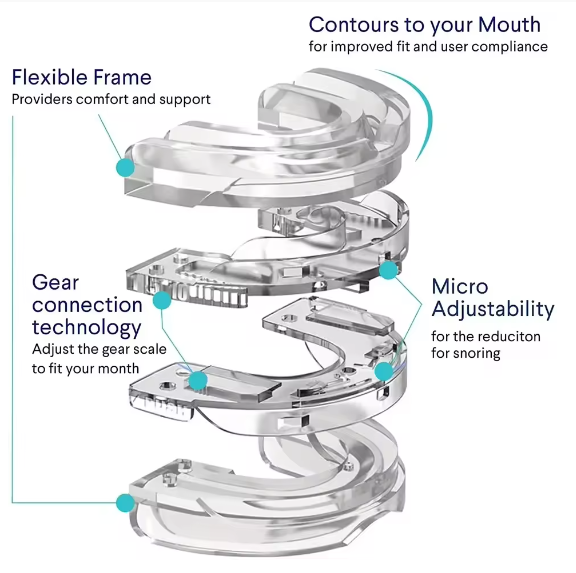 Contours to your Mouth
for improved fit and user compliance

Flexible Frame
Providers comfort and support

Gear connection technology
Adjust the gear scale to fit your month

Micro Adjustability
for the reduciton for snoring